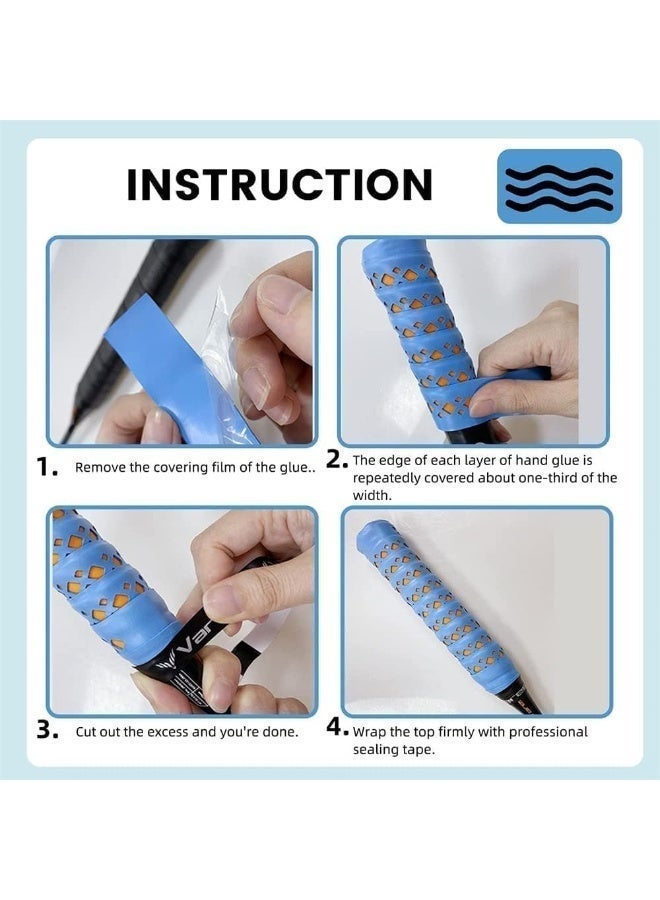 INSTRUCTION

1. Remove the covering film of the glue..

2. The edge of each layer of hand glue is repeatedly covered about one-third of the width.

3. Cut out the excess and you're done.

4. Wrap the top firmly with professional sealing tape.